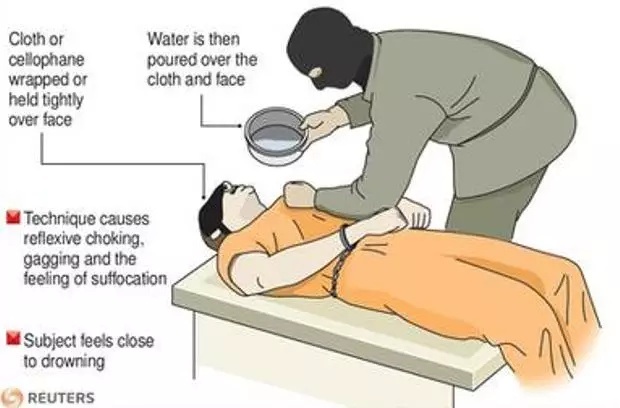 Cloth or cellophane wrapped or held tightly over face

Water is then poured over the cloth and face

Technique causes reflexive choking, gagging and the feeling of suffocation

Subject feels close to drowning

REUTERS